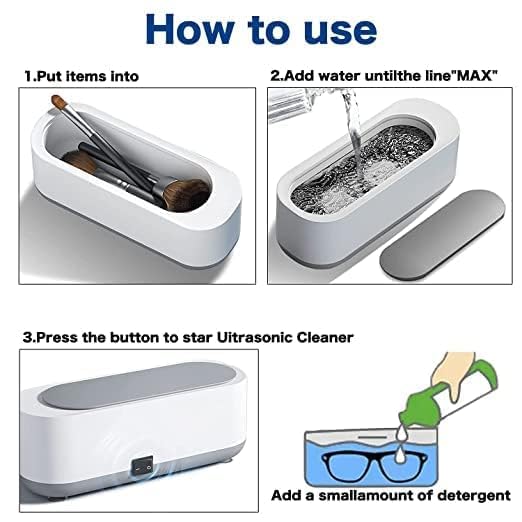 How to use

1.Put items into

2.Add water untilthe line"MAX"

3.Press the button to star Uitrasonic Cleaner

Add a smallamount of detergent